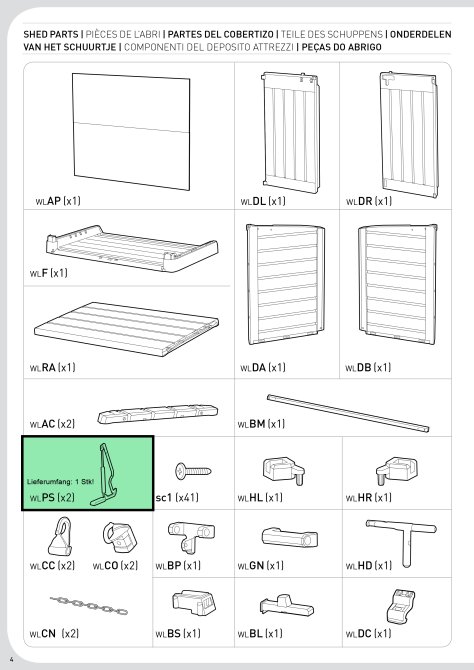 SHED PARTS | PIÈCES DE L'ABRI | PARTES DEL COBERTIZO | TEILE DES SCHUPPENS | ONDERDELEN VAN HET SCHUURTJE | COMPONENTI DEL DEPOSITO ATTREZZI | PEÇAS DO ABRIGO

WLAP (x1)

WLDL (x1)

WLDR (x1)

WLF (x1)

WLRA (x1)

WLDA (x1)

WLDB (x1)

WLAC (x2)

WLBM (x1)

Lieferumfang: 1 Stk!

WLPS (x2)

sc1 (x41)

WLHL (x1)

WLHR (x1)

WLCC (x2)

WLCO (x2)

WLBP (x1)

WLGN (x1)

WLHD (x1)

WLCN (x2)

WLBS (x1)

WLBL (x1)

WLDC (x1)

4